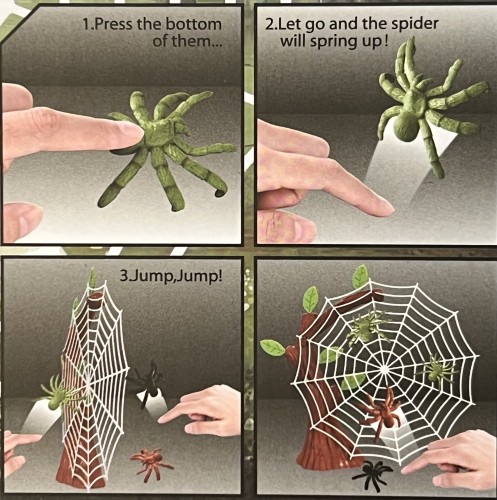 1.Press the bottom of them...

2.Let go and the spider will spring up!

3.Jump,Jump!